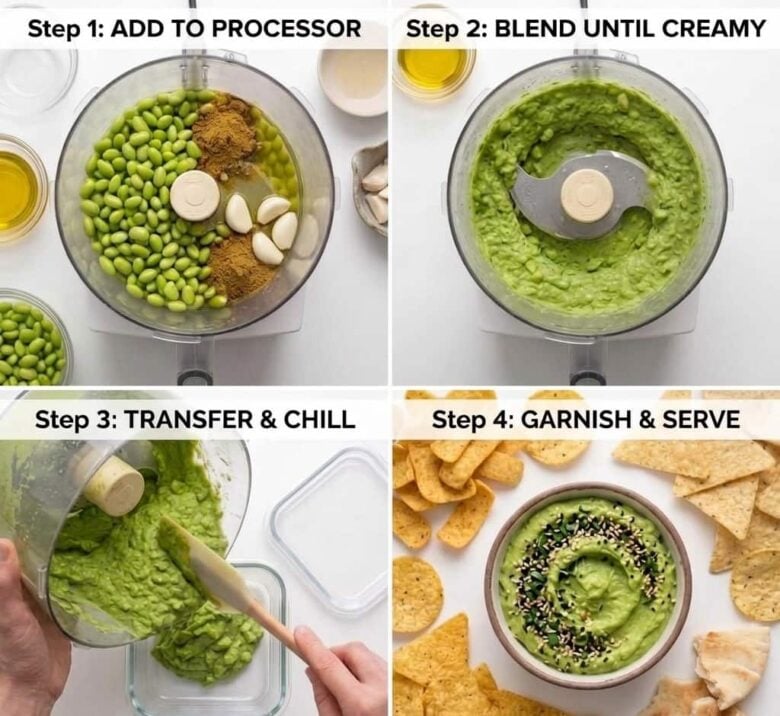 Step 1: ADD TO PROCESSOR

Step 2: BLEND UNTIL CREAMY

Step 3: TRANSFER & CHILL

Step 4: GARNISH & SERVE